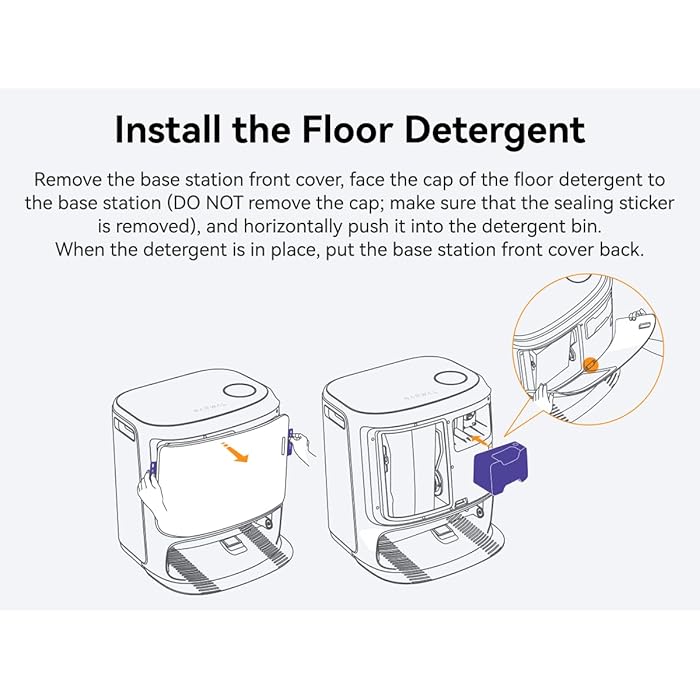 Install the Floor Detergent

Remove the base station front cover, face the cap of the floor detergent to the base station (DO NOT remove the cap; make sure that the sealing sticker is removed), and horizontally push it into the detergent bin.
When the detergent is in place, put the base station front cover back.